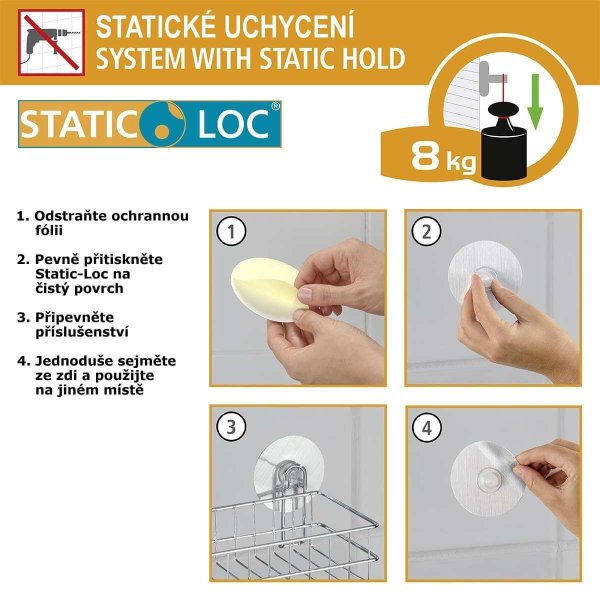 STATICKÉ UCHYCENÍ
SYSTEM WITH STATIC HOLD

STATIC LOC®

8 kg

1. Odstraňte ochrannou fólii

2. Pevně přitiskněte Static-Loc na čistý povrch

3. Připevněte příslušenství

4. Jednoduše sejměte ze zdi a použijte na jiném místě

1

2

3

4