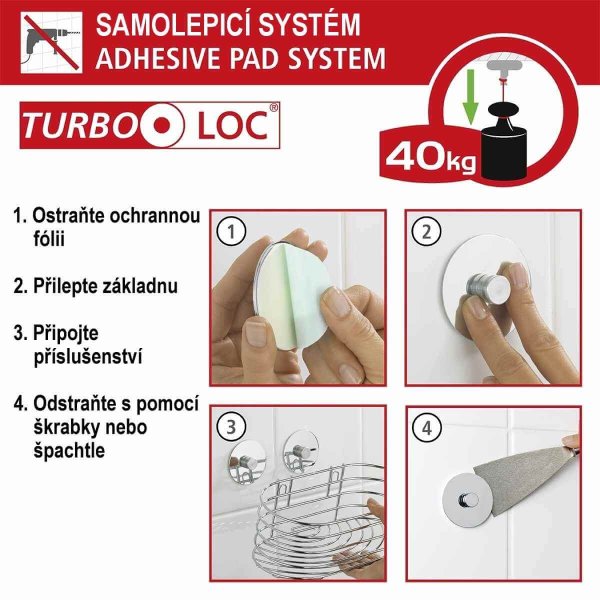 SAMOLEPICÍ SYSTÉM
ADHESIVE PAD SYSTEM

TURBO LOC®

40kg

1. Ostraňte ochrannou fólii

2. Přilepte základnu

3. Připojte příslušenství

4. Odstraňte s pomocí škrabky nebo špachtle

1

2

3

4